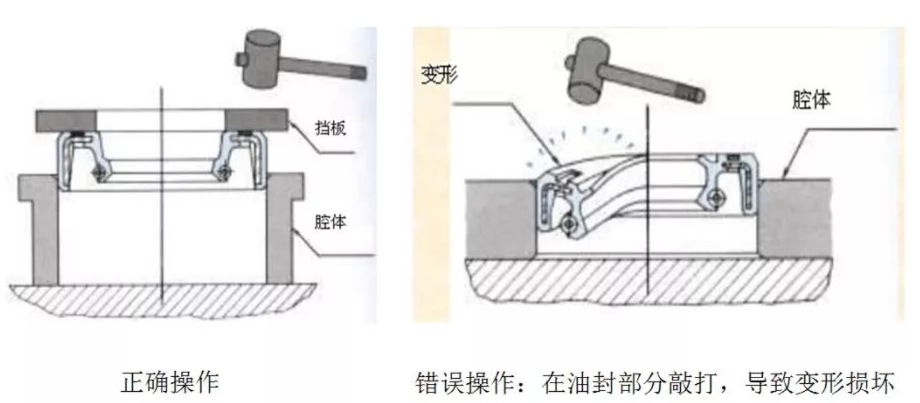 挡板

腔体

正确操作

变形

腔体

错误操作：在油封部分敲打，导致变形损坏